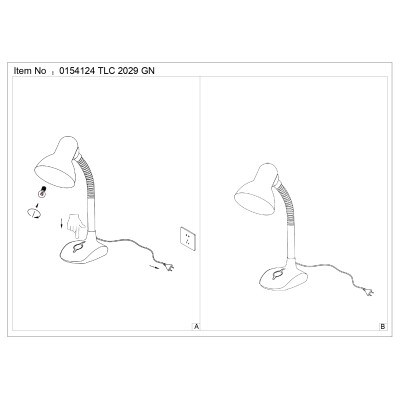 Item No ： 0154124 TLC 2029 GN

A

B