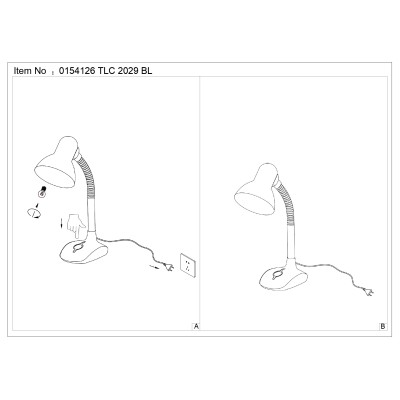 Item No : 0154126 TLC 2029 BL

A

B